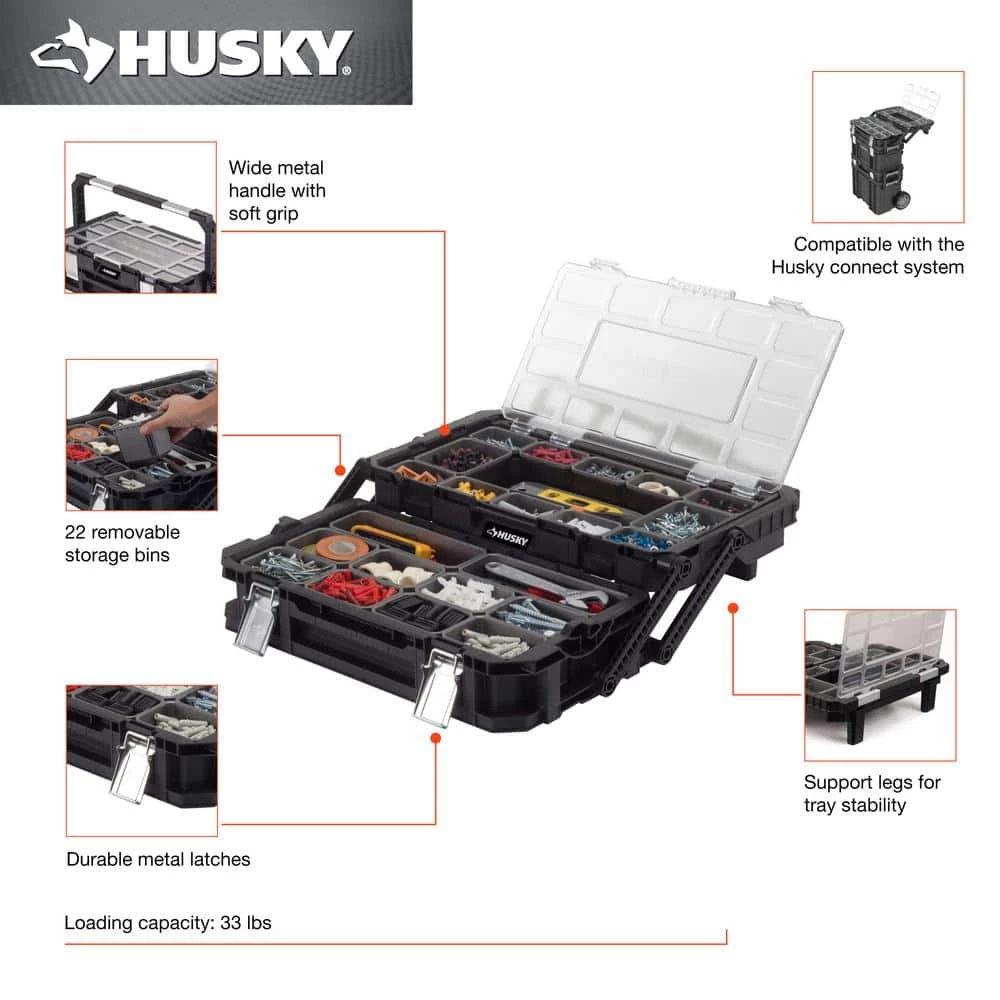 HUSKY

Wide metal handle with soft grip

Compatible with the Husky connect system

22 removable storage bins

HUSKY

Support legs for tray stability

Durable metal latches

Loading capacity: 33 lbs