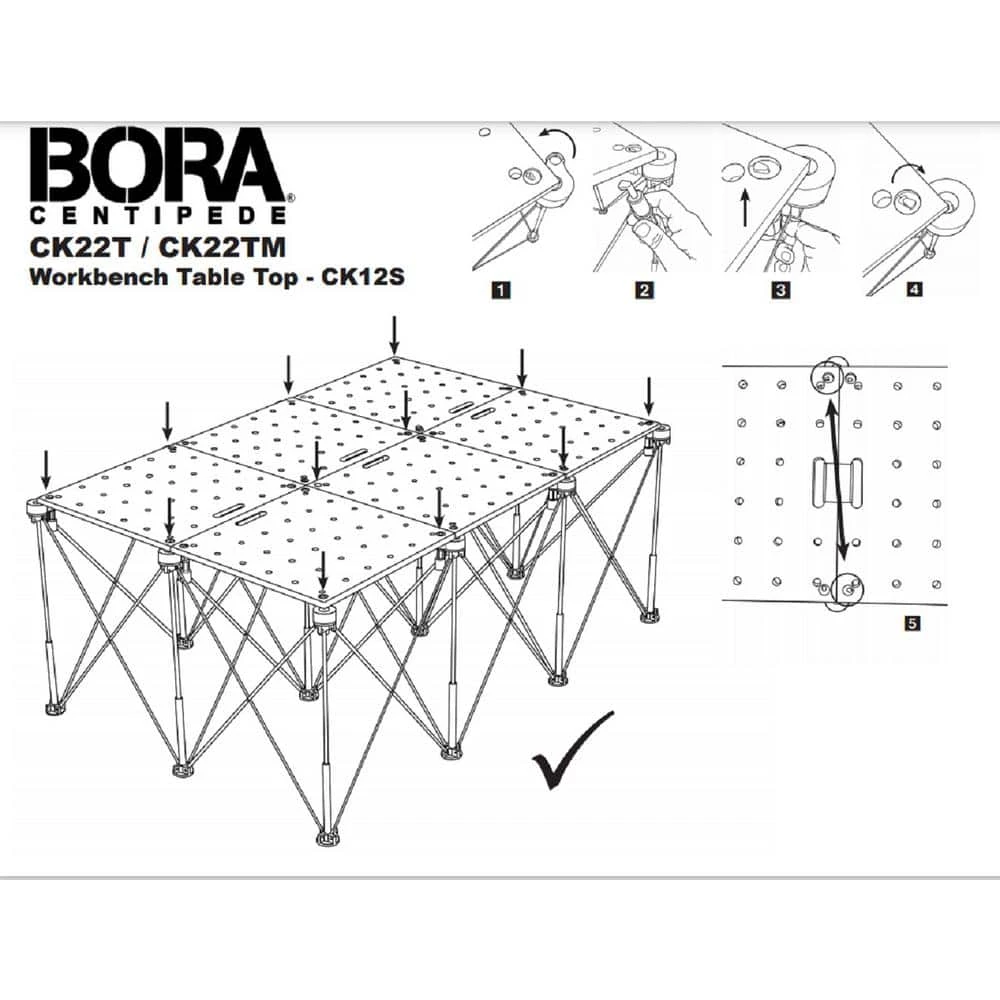 BORA®
CENTIPEDE
CK22T / CK22TM
Workbench Table Top - CK12S

1
2
3
4
5